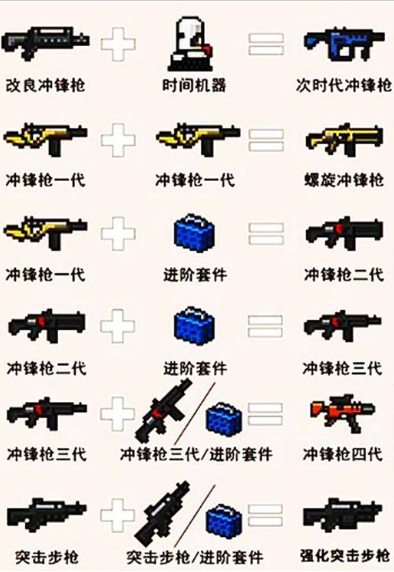 改良冲锋枪 时间机器 次时代冲锋枪

冲锋枪一代 冲锋枪一代 螺旋冲锋枪

冲锋枪一代 进阶套件 冲锋枪二代

冲锋枪二代 进阶套件 冲锋枪三代

冲锋枪三代 冲锋枪三代/进阶套件 冲锋枪四代

突击步枪 突击步枪/进阶套件 强化突击步枪